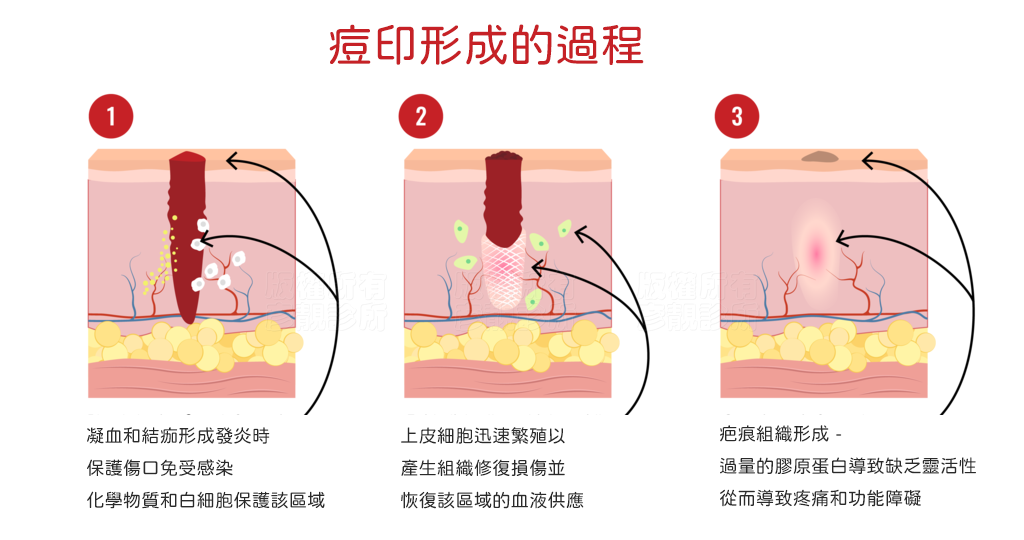 痘印形成的過程

1

凝血和結痂形成發炎時
保護傷口免受感染
化學物質和白細胞保護該區域

2

上皮細胞迅速繁殖以
產生組織修復損傷並
恢復該區域的血液供應

3

疤痕組織形成 -
過量的膠原蛋白導致缺乏靈活性
從而導致疼痛和功能障礙